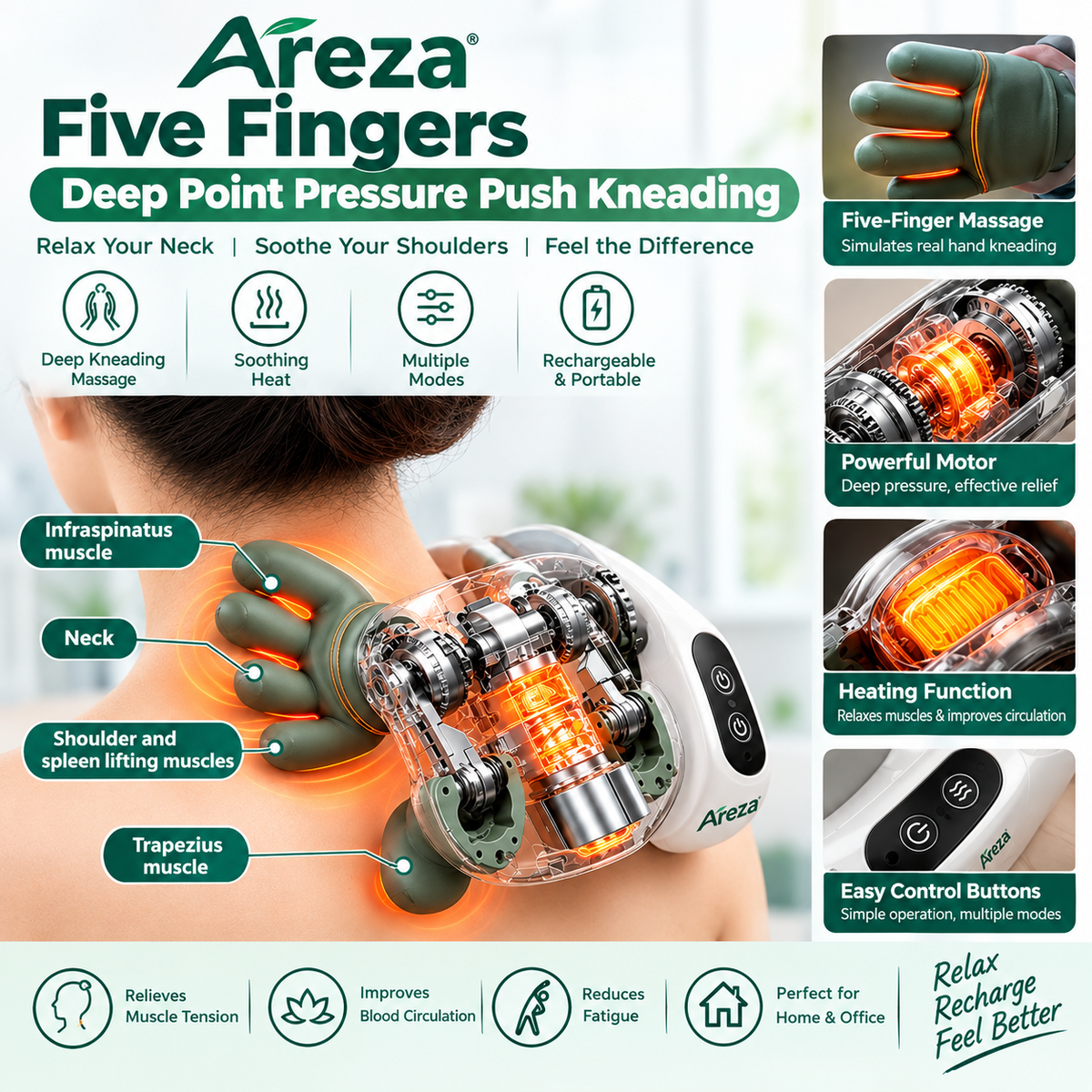 Areza®

Five Fingers

Deep Point Pressure Push Kneading

Relax Your Neck | Soothe Your Shoulders | Feel the Difference

Deep Kneading Massage

Soothing Heat

Multiple Modes

Rechargeable & Portable

Infraspinatus muscle

Neck

Shoulder and spleen lifting muscles

Trapezius muscle

Areza

Five-Finger Massage
Simulates real hand kneading

Powerful Motor
Deep pressure, effective relief

Heating Function
Relaxes muscles & improves circulation

Areza

Easy Control Buttons
Simple operation, multiple modes

Relieves Muscle Tension

Improves Blood Circulation

Reduces Fatigue

Perfect for Home & Office

Relax
Recharge
Feel Better